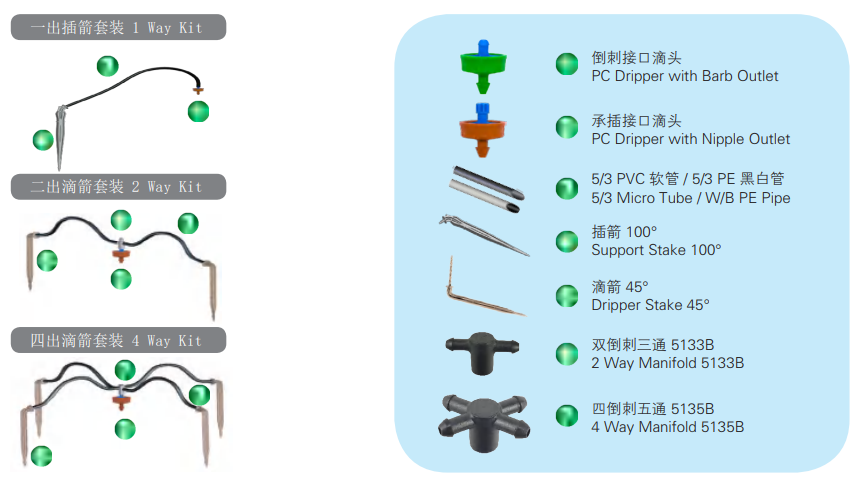 一出插箭套装 1 Way Kit

二出滴箭套装 2 Way Kit

四出滴箭套装 4 Way Kit

倒刺接口滴头
PC Dripper with Barb Outlet

承插接口滴头
PC Dripper with Nipple Outlet

5/3 PVC 软管 / 5/3 PE 黑白管
5/3 Micro Tube / W/B PE Pipe

插箭 100°
Support Stake 100°

滴箭 45°
Dripper Stake 45°

双倒刺三通 5133B
2 Way Manifold 5133B

四倒刺五通 5135B
4 Way Manifold 5135B