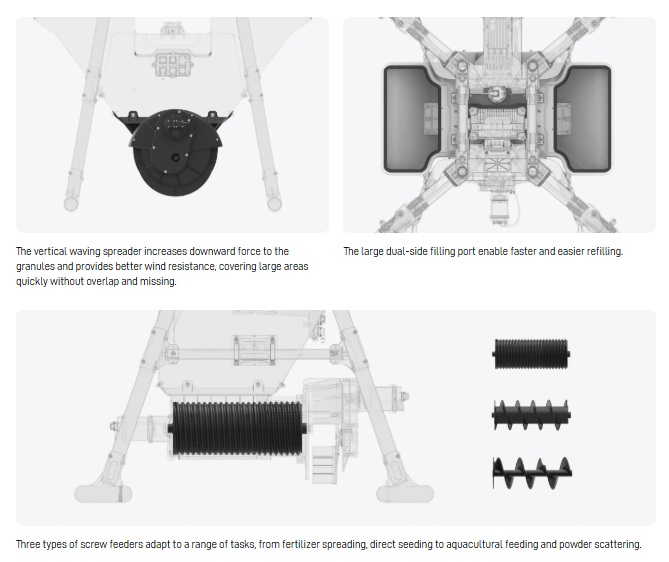 The vertical waving spreader increases downward force to the granules and provides better wind resistance, covering large areas quickly without overlap and missing.

The large dual-side filling port enable faster and easier refilling.

Three types of screw feeders adapt to a range of tasks, from fertilizer spreading, direct seeding to aquacultural feeding and powder scattering.