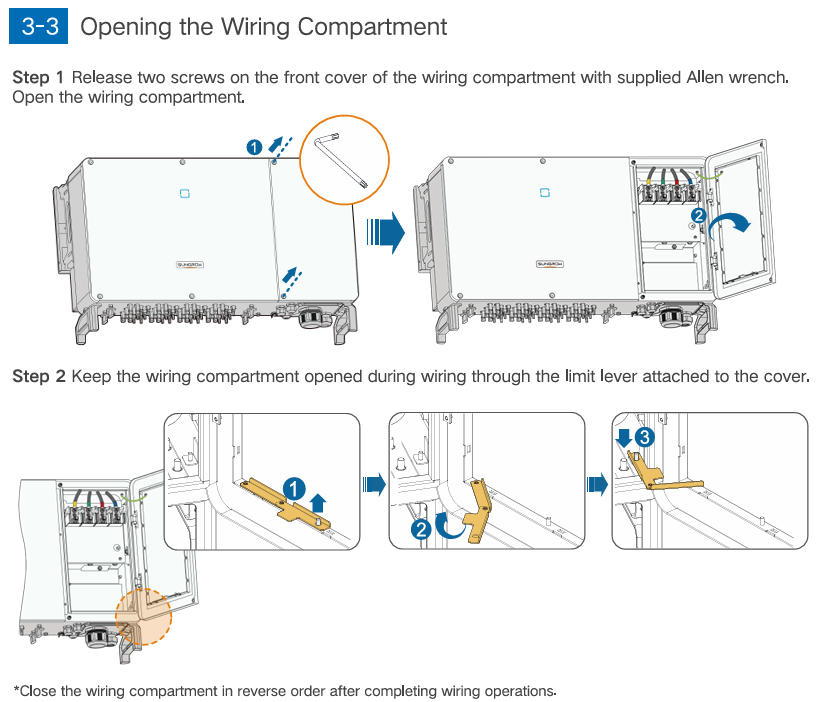 3-3 Opening the Wiring Compartment

Step 1 Release two screws on the front cover of the wiring compartment with supplied Allen wrench. Open the wiring compartment.

1

SUNGROW

SUNGROW

2

Step 2 Keep the wiring compartment opened during wiring through the limit lever attached to the cover.

1

2

3

*Close the wiring compartment in reverse order after completing wiring operations.